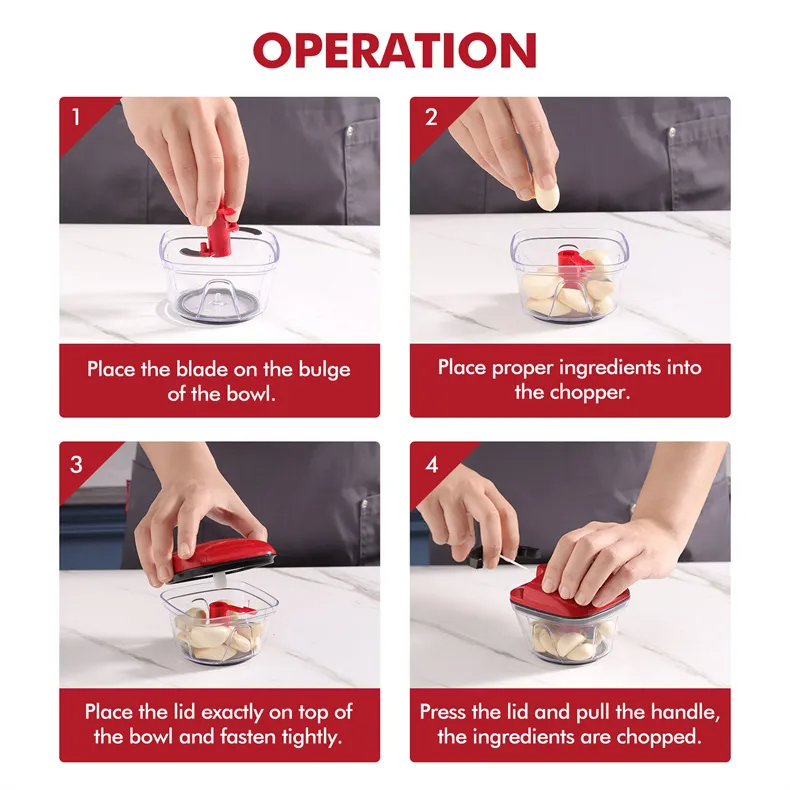 OPERATION

1

Place the blade on the bulge of the bowl.

2

Place proper ingredients into the chopper.

3

Place the lid exactly on top of the bowl and fasten tightly.

4

Press the lid and pull the handle, the ingredients are chopped.