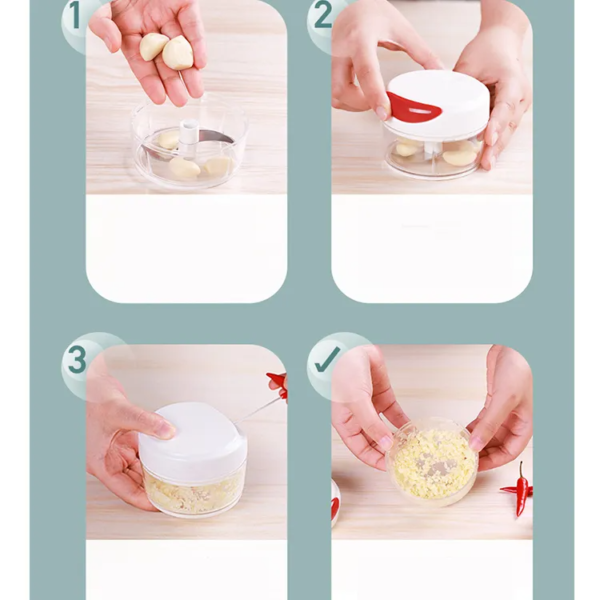 1

2

3

✓